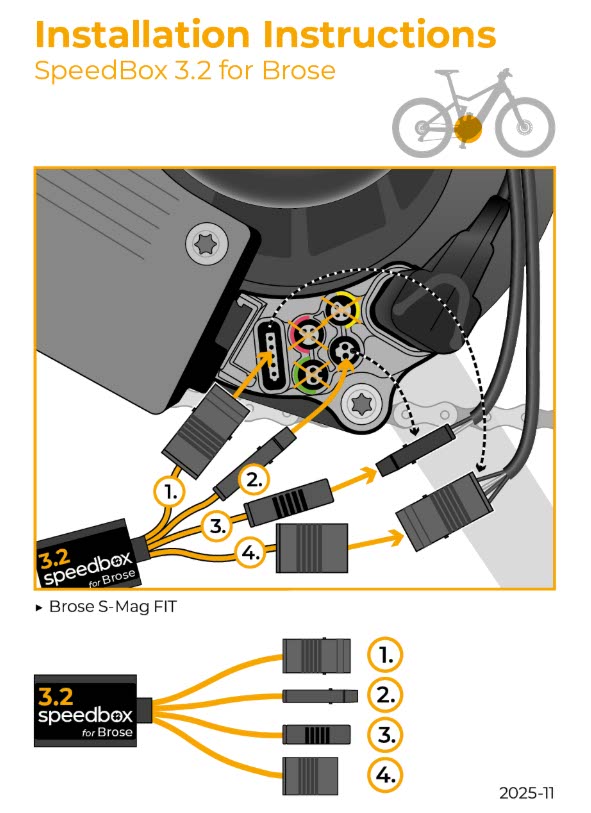 Installation Instructions
SpeedBox 3.2 for Brose

1.
2.
3.
4.
3.2
speedbox
for Brose

▸ Brose S-Mag FIT

3.2
speedbox
for Brose
1.
2.
3.
4.

2025-11